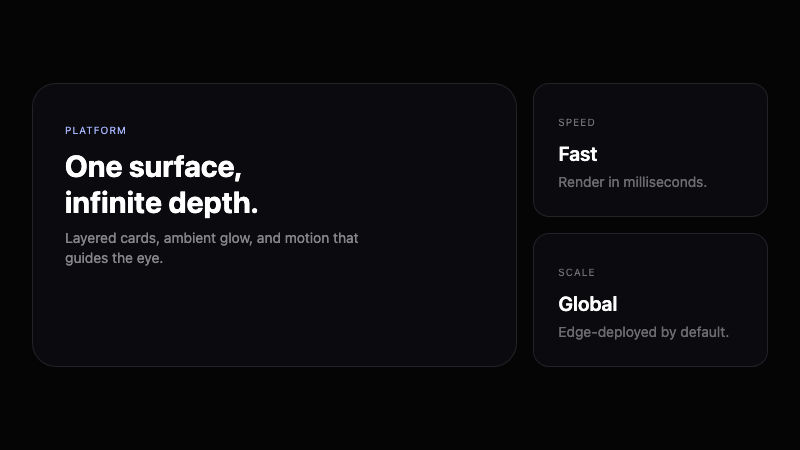 PLATFORM

One surface, infinite depth.

Layered cards, ambient glow, and motion that guides the eye.

SPEED

Fast

Render in milliseconds.

SCALE

Global

Edge-deployed by default.